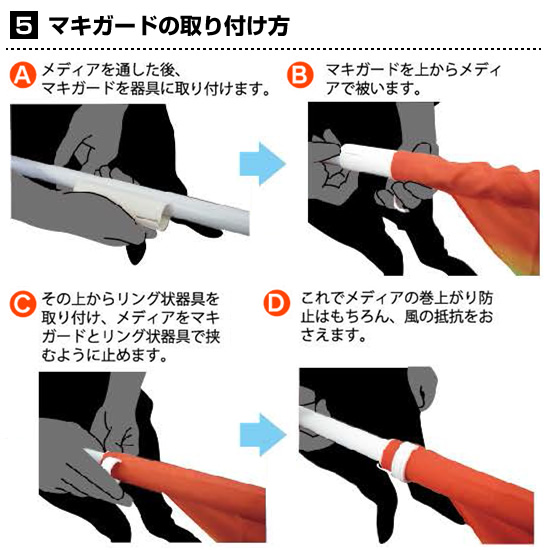 5 マキガードの取り付け方

A メディアを通した後、マキガードを器具に取り付けます。

B マキガードを上からメディアで被います。

C その上からリング状器具を取り付け、メディアをマキガードとリング状器具で挟むように止めます。

D これでメディアの巻上がり防止はもちろん、風の抵抗をおさえます。